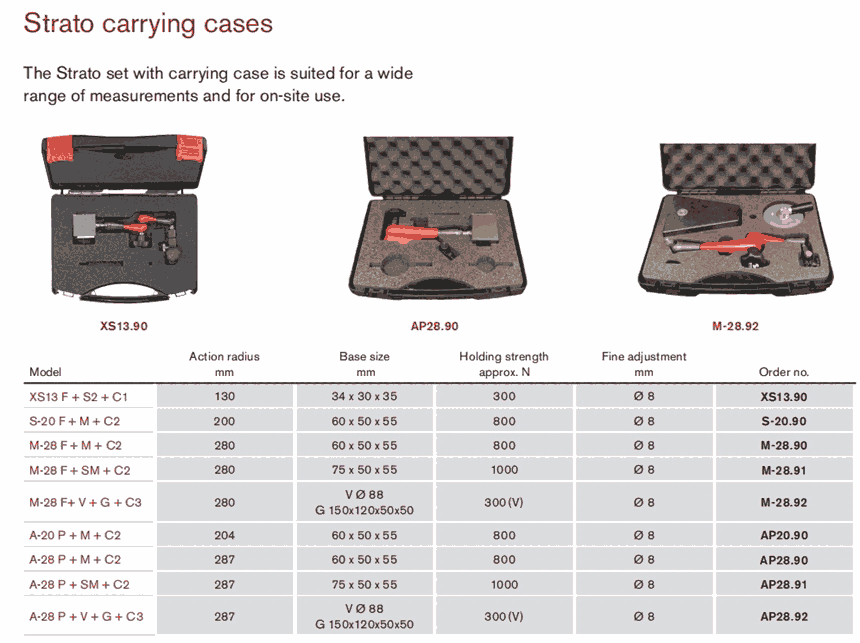 Strato carrying cases

The Strato set with carrying case is suited for a wide range of measurements and for on-site use.

XS13.90

AP28.90

M-28.92

| Model | Action radius mm | Base size mm | Holding strength approx. N | Fine adjustment mm | Order no. |
|---|---|---|---|---|---|
| XS13 F + S2 + C1 | 130 | 34 x 30 x 35 | 300 | Ø 8 | XS13.90 |
| S-20 F + M + C2 | 200 | 60 x 50 x 55 | 800 | Ø 8 | S-20.90 |
| M-28 F + M + C2 | 280 | 60 x 50 x 55 | 800 | Ø 8 | M-28.90 |
| M-28 F + SM + C2 | 280 | 75 x 50 x 55 | 1000 | Ø 8 | M-28.91 |
| M-28 F+ V + G + C3 | 280 | V Ø 88 G 150x120x50x50 | 300 (V) | Ø 8 | M-28.92 |
| A-20 P + M + C2 | 204 | 60 x 50 x 55 | 800 | Ø 8 | AP20.90 |
| A-28 P + M + C2 | 287 | 60 x 50 x 55 | 800 | Ø 8 | AP28.90 |
| A-28 P + SM + C2 | 287 | 75 x 50 x 55 | 1000 | Ø 8 | AP28.91 |
| A-28 P + V + G + C3 | 287 | V Ø 88 G 150x120x50x50 | 300 (V) | Ø 8 | AP28.92 |