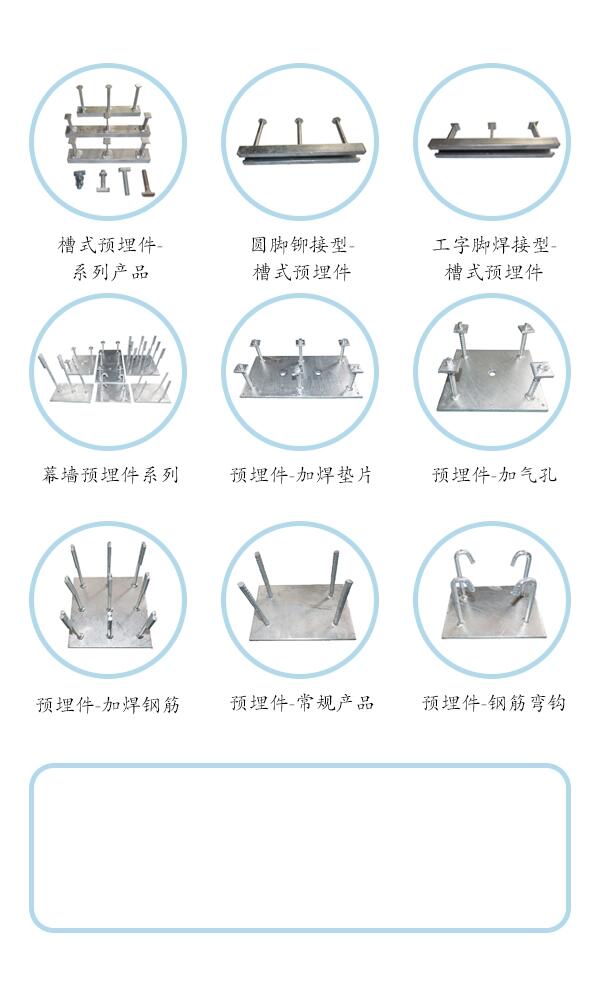 槽式预埋件-系列产品

圆脚铆接型-槽式预埋件

工字脚焊接型-槽式预埋件

幕墙预埋件系列

预埋件-加焊垫片

预埋件-加气孔

预埋件-加焊钢筋

预埋件-常规产品

预埋件-钢筋弯钩