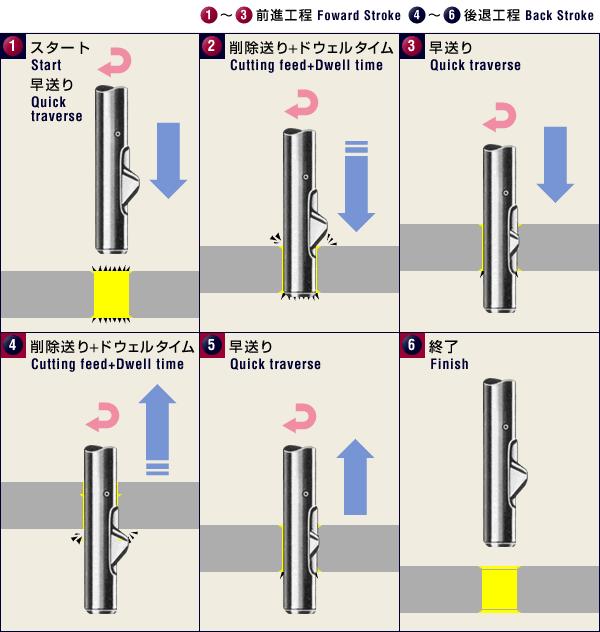 1～3 前進工程 Foward Stroke 4～6 後退工程 Back Stroke

1 スタート
Start
早送り
Quick traverse

2 削除送り+ドウェルタイム
Cutting feed+Dwell time

3 早送り
Quick traverse

4 削除送り+ドウェルタイム
Cutting feed+Dwell time

5 早送り
Quick traverse

6 終了
Finish