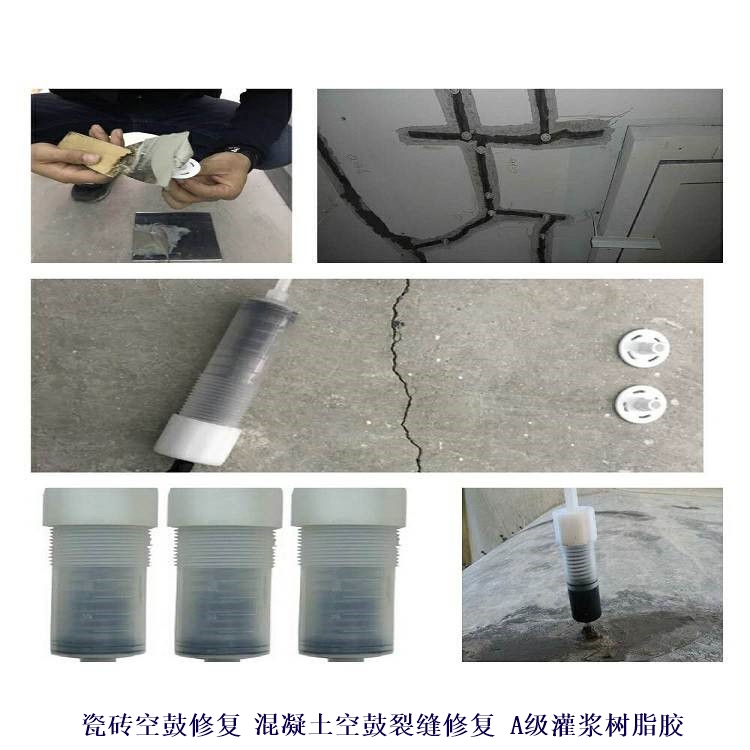 瓷砖空鼓修复 混凝土空鼓裂缝修复 A级灌浆树脂胶