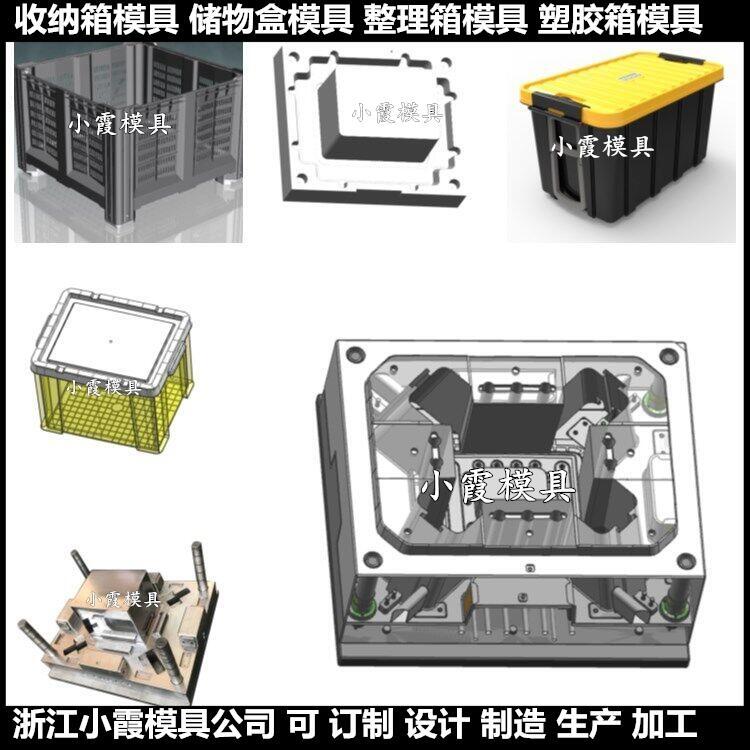 收纳箱模具 储物盒模具 整理箱模具 塑胶箱模具

小霞模具

小霞模具

小霞模具

小霞模具

小霞模具

小霞模具

浙江小霞模具公司 可 订制 设计 制造 生产 加工