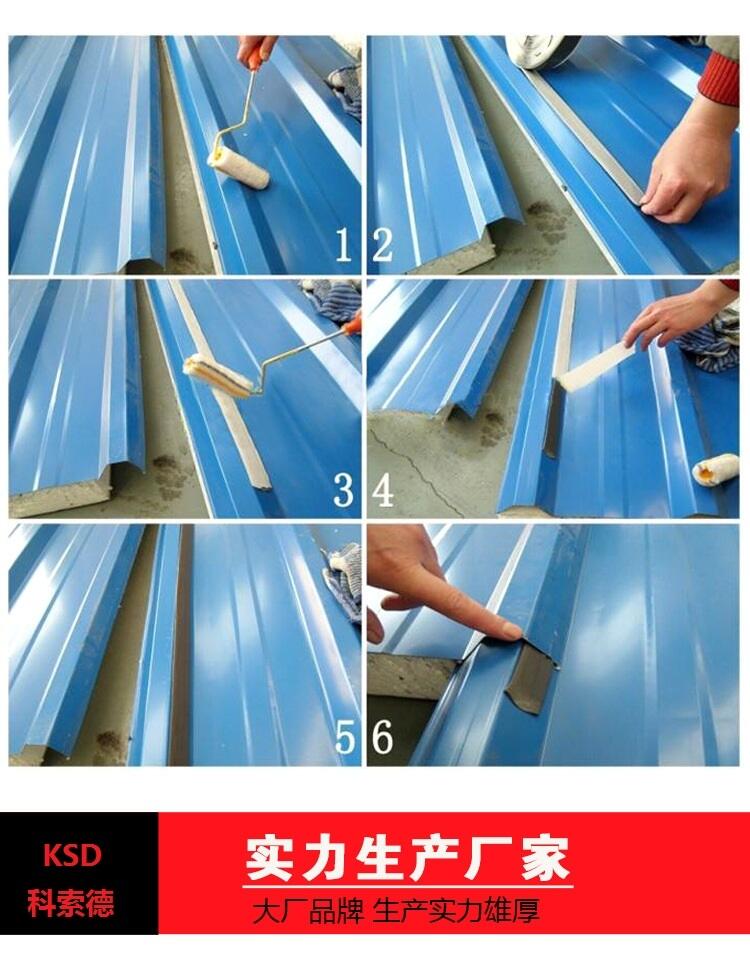 1 2
3 4
5 6
KSD
科索德
实力生产厂家
大厂品牌 生产实力雄厚