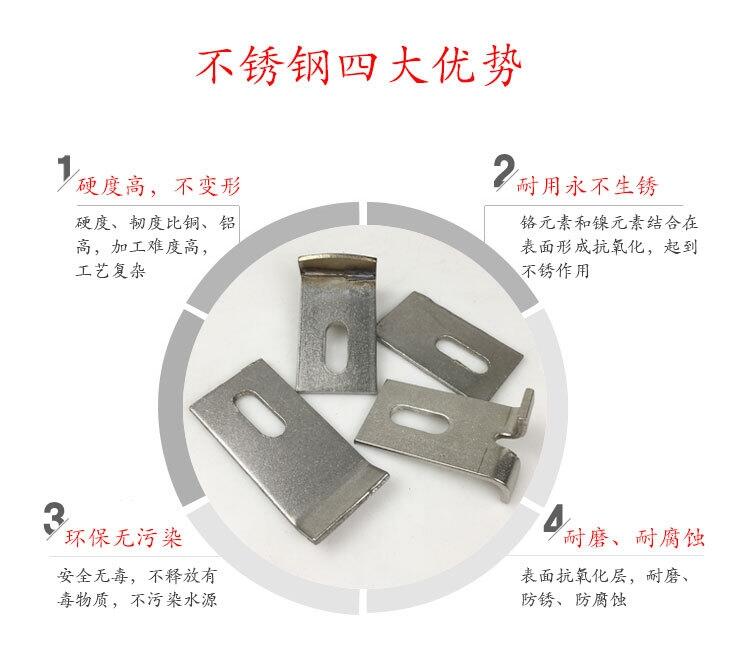 不锈钢四大优势

1 硬度高，不变形

硬度、韧度比铜、铝高，加工难度高，工艺复杂

2 耐用永不生锈

铬元素和镍元素结合在表面形成抗氧化，起到不锈作用

3 环保无污染

安全无毒，不释放有毒物质，不污染水源

4 耐磨、耐腐蚀

表面抗氧化层，耐磨、防锈、防腐蚀