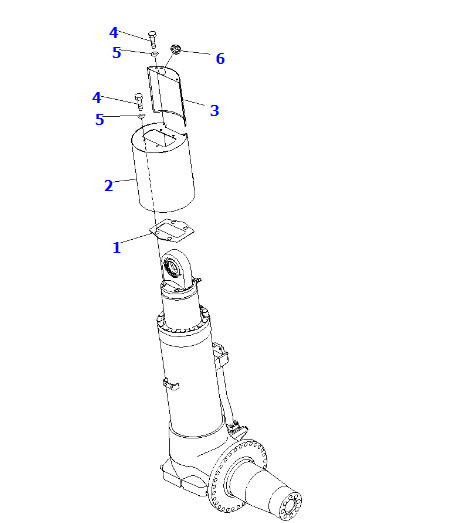 4
5
6
4
3
5
2
1