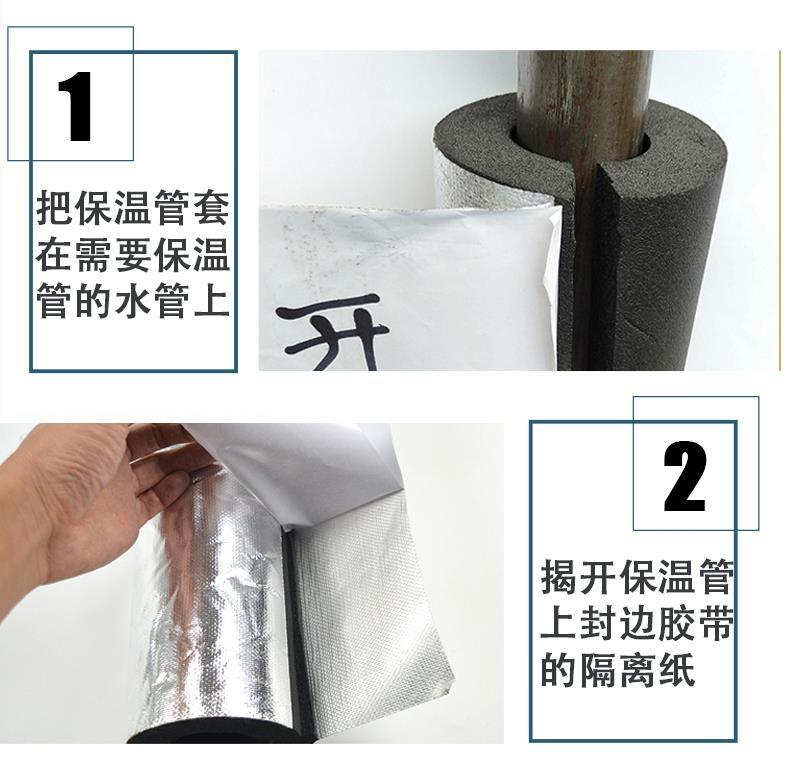 1

把保温管套在需要保温管的水管上

开

2

揭开保温管上封边胶带的隔离纸